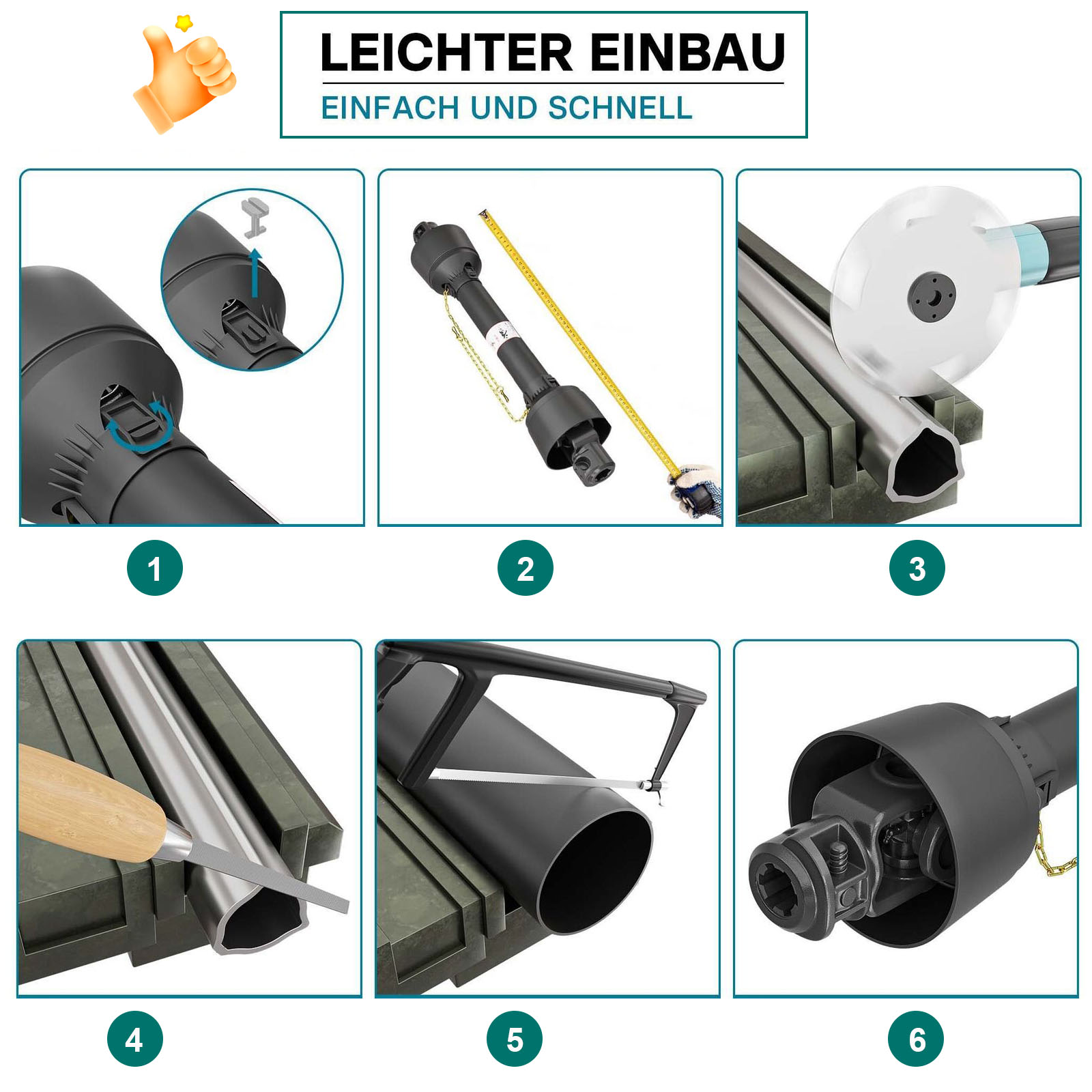 LEICHTER EINBAU

EINFACH UND SCHNELL

1

2

3

4

5

6