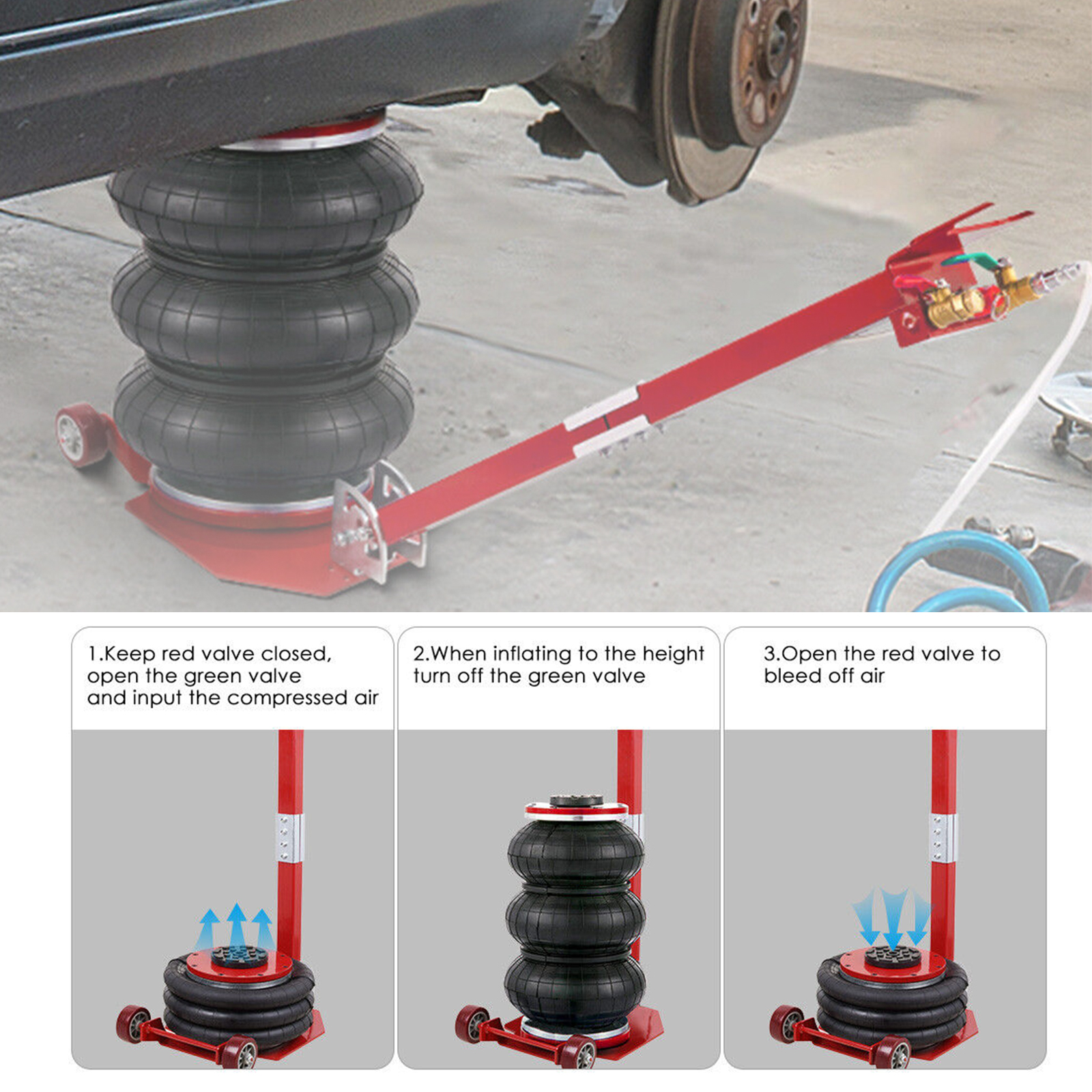 1.Keep red valve closed, open the green valve and input the compressed air

2.When inflating to the height turn off the green valve

3.Open the red valve to bleed off air