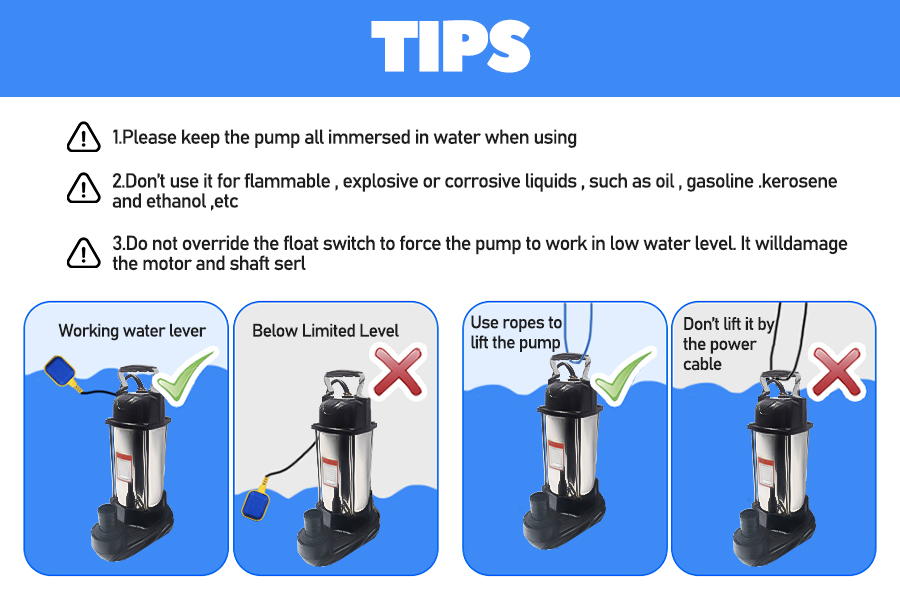 TIPS

1.Please keep the pump all immersed in water when using

2.Don't use it for flammable , explosive or corrosive liquids , such as oil , gasoline .kerosene and ethanol ,etc

3.Do not override the float switch to force the pump to work in low water level. It willdamage the motor and shaft serl

Working water lever

Below Limited Level

Use ropes to lift the pump

Don't lift it by the power cable