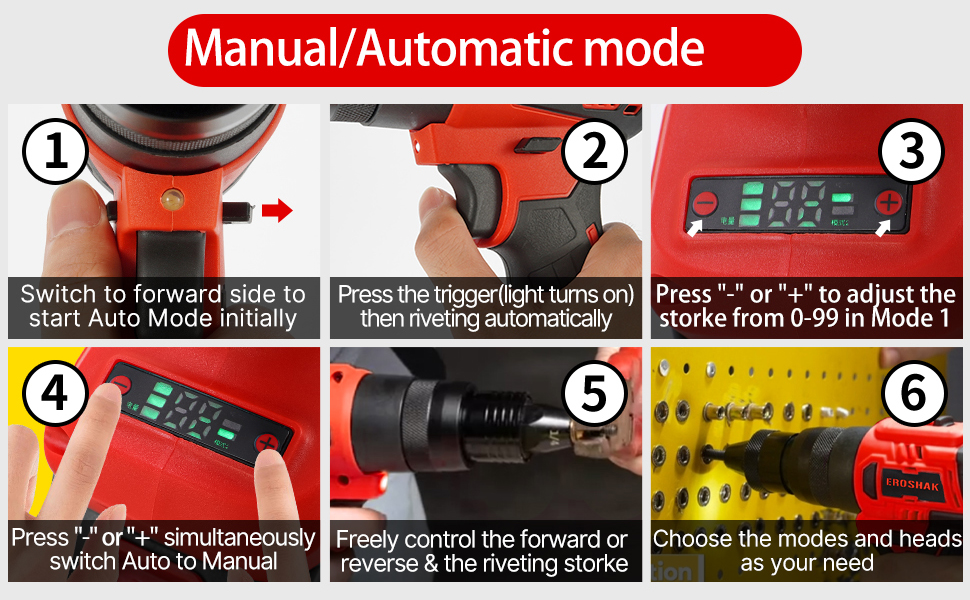 Manual/Automatic mode

1
Switch to forward side to start Auto Mode initially

2
Press the trigger(light turns on) then riveting automatically

3
Press "-" or "+" to adjust the storke from 0-99 in Mode 1

4
Press "-" or "+" simultaneously switch Auto to Manual

5
Freely control the forward or reverse & the riveting storke

6
EROSHAK
Choose the modes and heads as your need