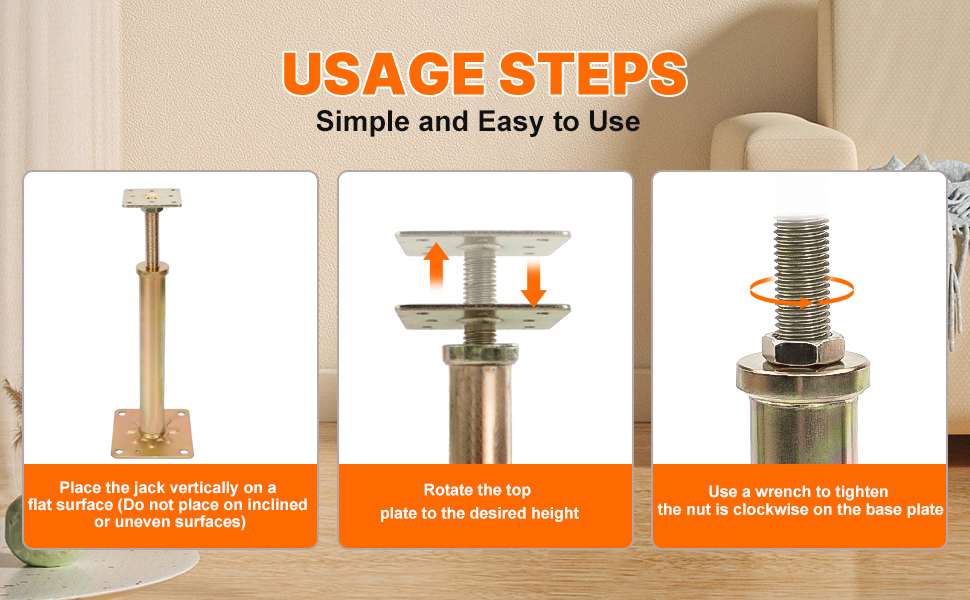 USAGE STEPS
Simple and Easy to Use

Place the jack vertically on a flat surface (Do not place on inclined or uneven surfaces)

Rotate the top plate to the desired height

Use a wrench to tighten the nut is clockwise on the base plate